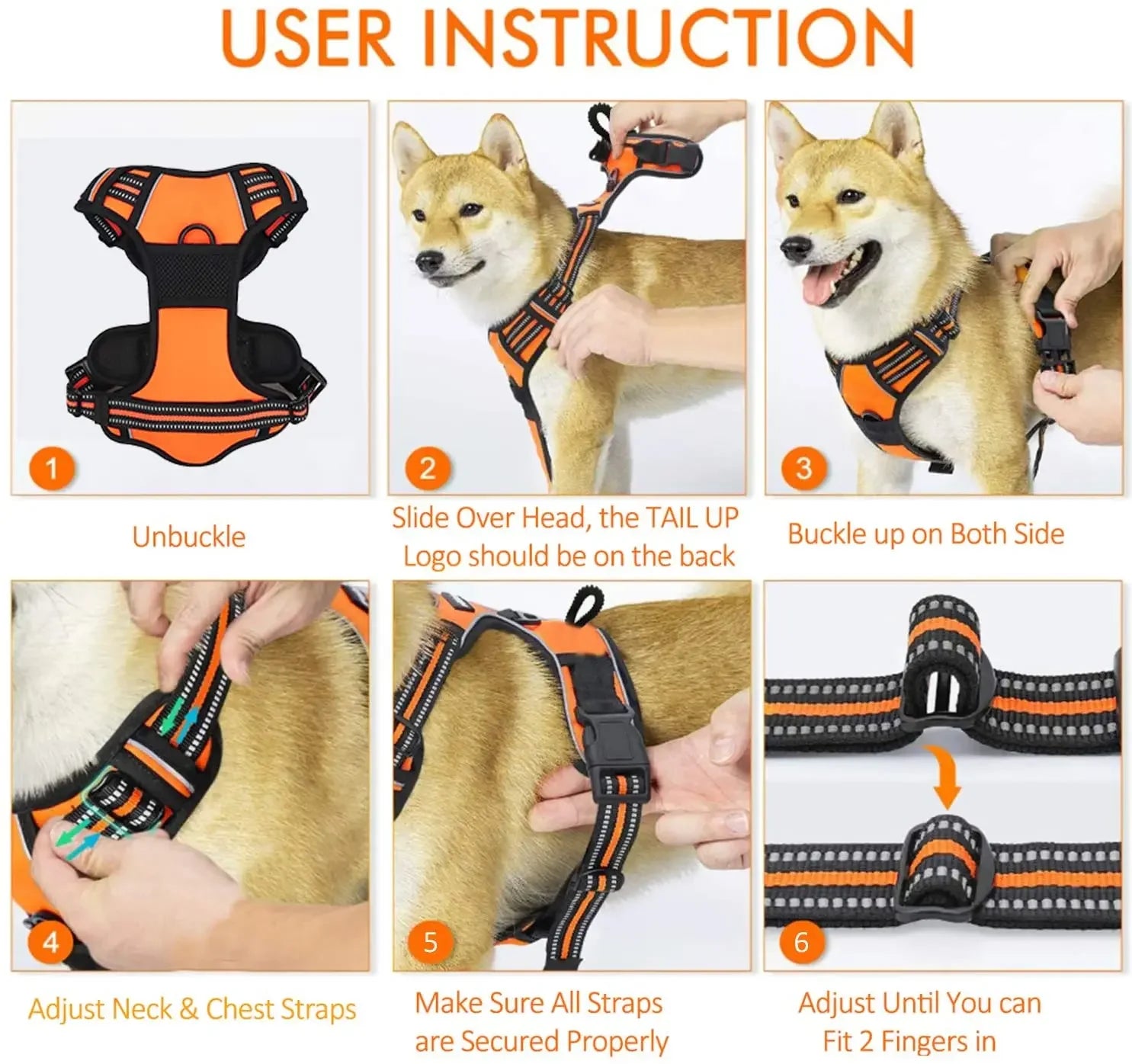 USER INSTRUCTION

1

Unbuckle

2

Slide Over Head, the TAIL UP Logo should be on the back

3

Buckle up on Both Side

4

Adjust Neck & Chest Straps

5

Make Sure All Straps are Secured Properly

6

Adjust Until You can Fit 2 Fingers in