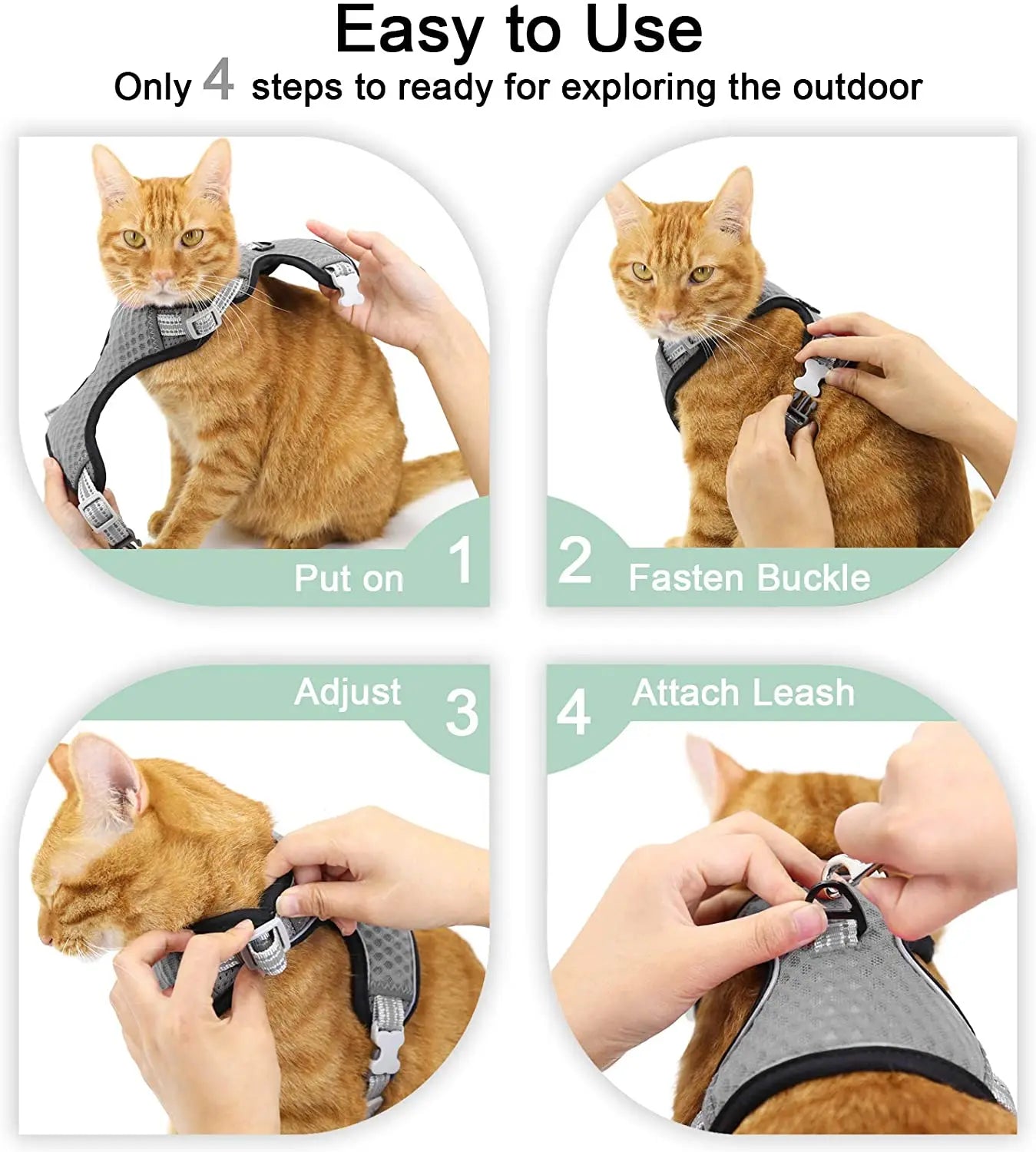 Easy to Use

Only 4 steps to ready for exploring the outdoor

Put on 1

2 Fasten Buckle

Adjust 3

4 Attach Leash